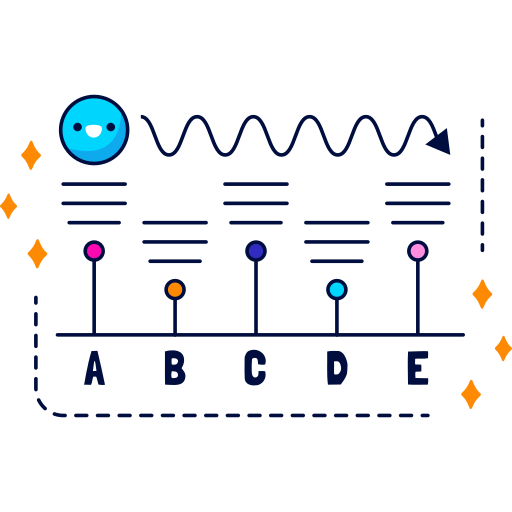 A B C D E