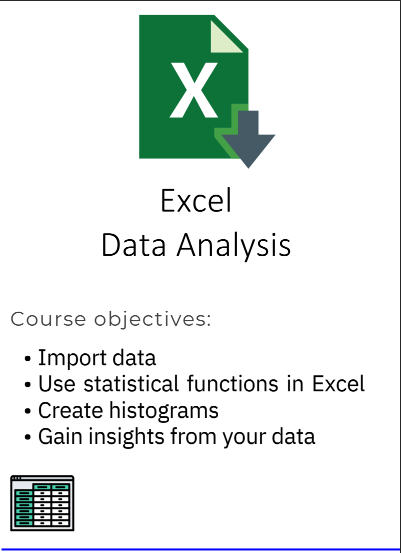 X

Excel
Data Analysis

Course objectives:

• Import data
• Use statistical functions in Excel
• Create histograms
• Gain insights from your data